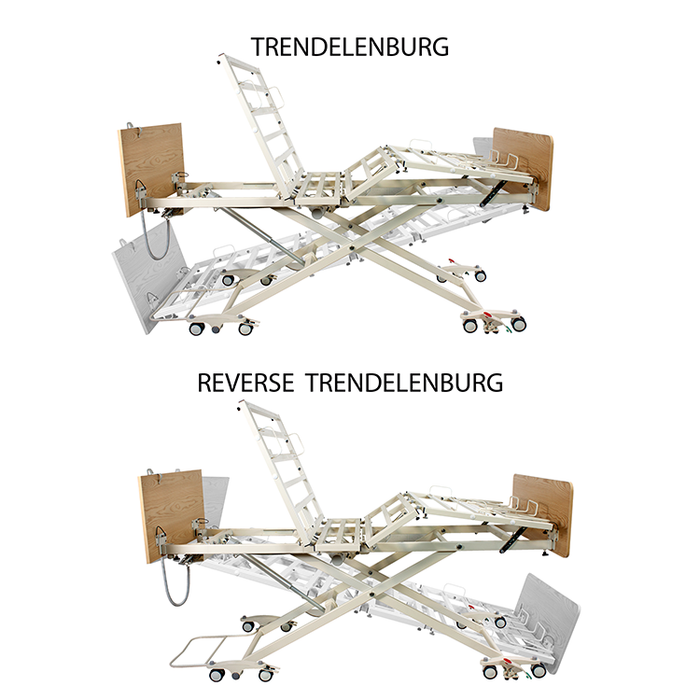 TRENDELENBURG

REVERSE TRENDELENBURG