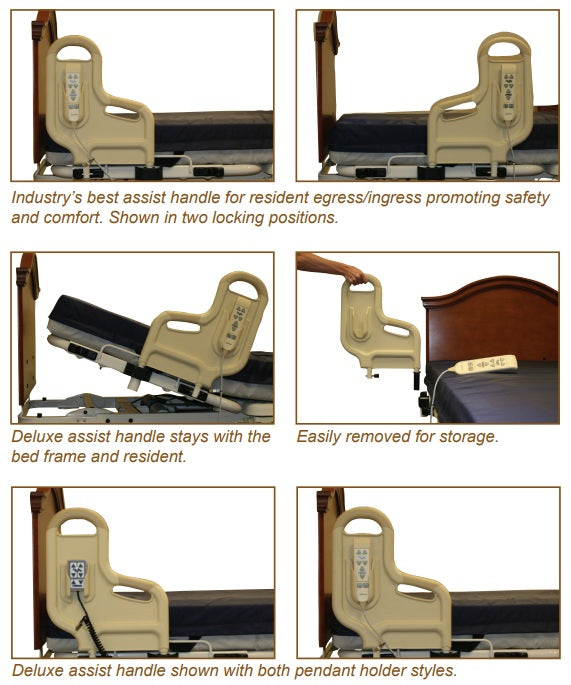 Industry's best assist handle for resident egress/ingress promoting safety and comfort. Shown in two locking positions.

Deluxe assist handle stays with the bed frame and resident.

Easily removed for storage.

Deluxe assist handle shown with both pendant holder styles.