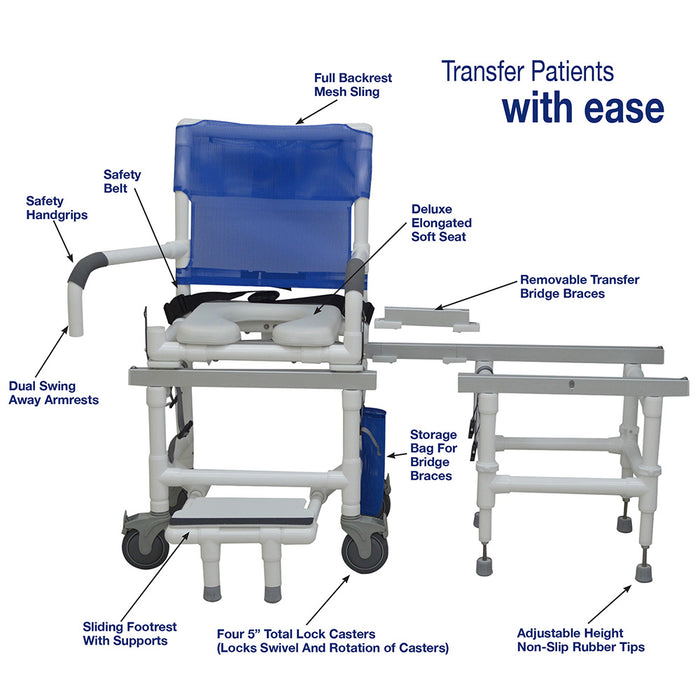 Transfer Patients
with ease

Full Backrest
Mesh Sling

Safety
Belt

Safety
Handgrips

Deluxe
Elongated
Soft Seat

Removable Transfer
Bridge Braces

Dual Swing
Away Armrests

Storage
Bag For
Bridge
Braces

Sliding Footrest
With Supports

Four 5" Total Lock Casters
(Locks Swivel And Rotation of Casters)

Adjustable Height
Non-Slip Rubber Tips